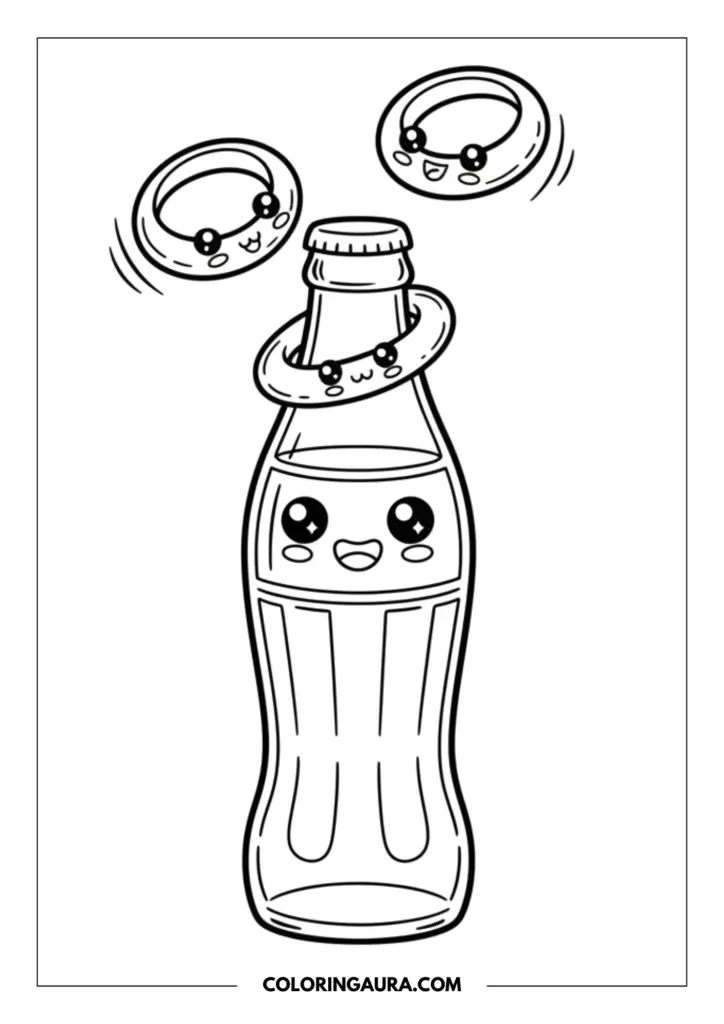 COLORINGAURA.COM